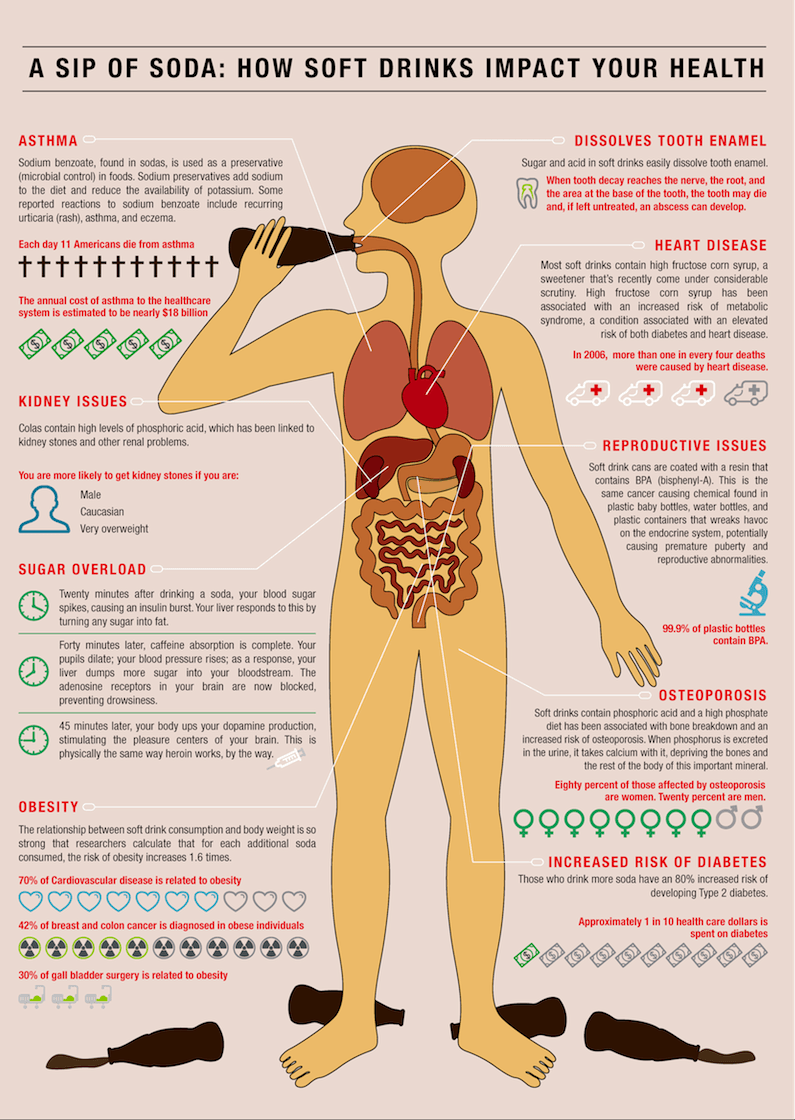 A SIP OF SODA: HOW SOFT DRINKS IMPACT YOUR HEALTH

ASTHMA

Sodium benzoate, found in sodas, is used as a preservative (microbial control) in foods. Sodium preservatives add sodium to the diet and reduce the availability of potassium. Some reported reactions to sodium benzoate include recurring urticaria (rash), asthma, and eczema.

Each day 11 Americans die from asthma

The annual cost of asthma to the healthcare system is estimated to be nearly $18 billion

KIDNEY ISSUES

Colas contain high levels of phosphoric acid, which has been linked to kidney stones and other renal problems.

You are more likely to get kidney stones if you are:

Male
Caucasian
Very overweight

SUGAR OVERLOAD

Twenty minutes after drinking a soda, your blood sugar spikes, causing an insulin burst. Your liver responds to this by turning any sugar into fat.

Forty minutes later, caffeine absorption is complete. Your pupils dilate; your blood pressure rises; as a response, your liver dumps more sugar into your bloodstream. The adenosine receptors in your brain are now blocked, preventing drowsiness.

45 minutes later, your body ups your dopamine production, stimulating the pleasure centers of your brain. This is physically the same way heroin works, by the way.

OBESITY

The relationship between soft drink consumption and body weight is so strong that researchers calculate that for each additional soda consumed, the risk of obesity increases 1.6 times.

70% of Cardiovascular disease is related to obesity

42% of breast and colon cancer is diagnosed in obese individuals

30% of gall bladder surgery is related to obesity

DISSOLVES TOOTH ENAMEL

Sugar and acid in soft drinks easily dissolve tooth enamel.

When tooth decay reaches the nerve, the root, and the area at the base of the tooth, the tooth may die and, if left untreated, an abscess can develop.

HEART DISEASE

Most soft drinks contain high fructose corn syrup, a sweetener that's recently come under considerable scrutiny. High fructose corn syrup has been associated with an increased risk of metabolic syndrome, a condition associated with an elevated risk of both diabetes and heart disease.

In 2006, more than one in every four deaths were caused by heart disease.

REPRODUCTIVE ISSUES

Soft drink cans are coated with a resin that contains BPA (bisphenyl-A). This is the same cancer causing chemical found in plastic baby bottles, water bottles, and plastic containers that wreaks havoc on the endocrine system, potentially causing premature puberty and reproductive abnormalities.

99.9% of plastic bottles contain BPA.

OSTEOPOROSIS

Soft drinks contain phosphoric acid and a high phosphate diet has been associated with bone breakdown and an increased risk of osteoporosis. When phosphorus is excreted in the urine, it takes calcium with it, depriving the bones and the rest of the body of this important mineral.

Eighty percent of those affected by osteoporosis are women. Twenty percent are men.

INCREASED RISK OF DIABETES

Those who drink more soda have an 80% increased risk of developing Type 2 diabetes.

Approximately 1 in 10 health care dollars is spent on diabetes